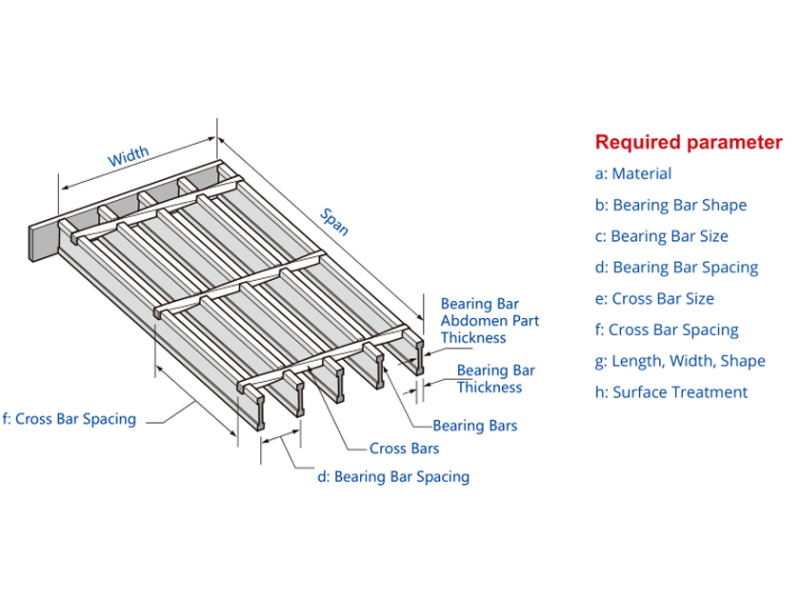 Width

Span

Bearing Bar Abdomen Part Thickness

Bearing Bar Thickness

f: Cross Bar Spacing

Bearing Bars

Cross Bars

d: Bearing Bar Spacing

Required parameter

a: Material

b: Bearing Bar Shape

c: Bearing Bar Size

d: Bearing Bar Spacing

e: Cross Bar Size

f: Cross Bar Spacing

g: Length, Width, Shape

h: Surface Treatment